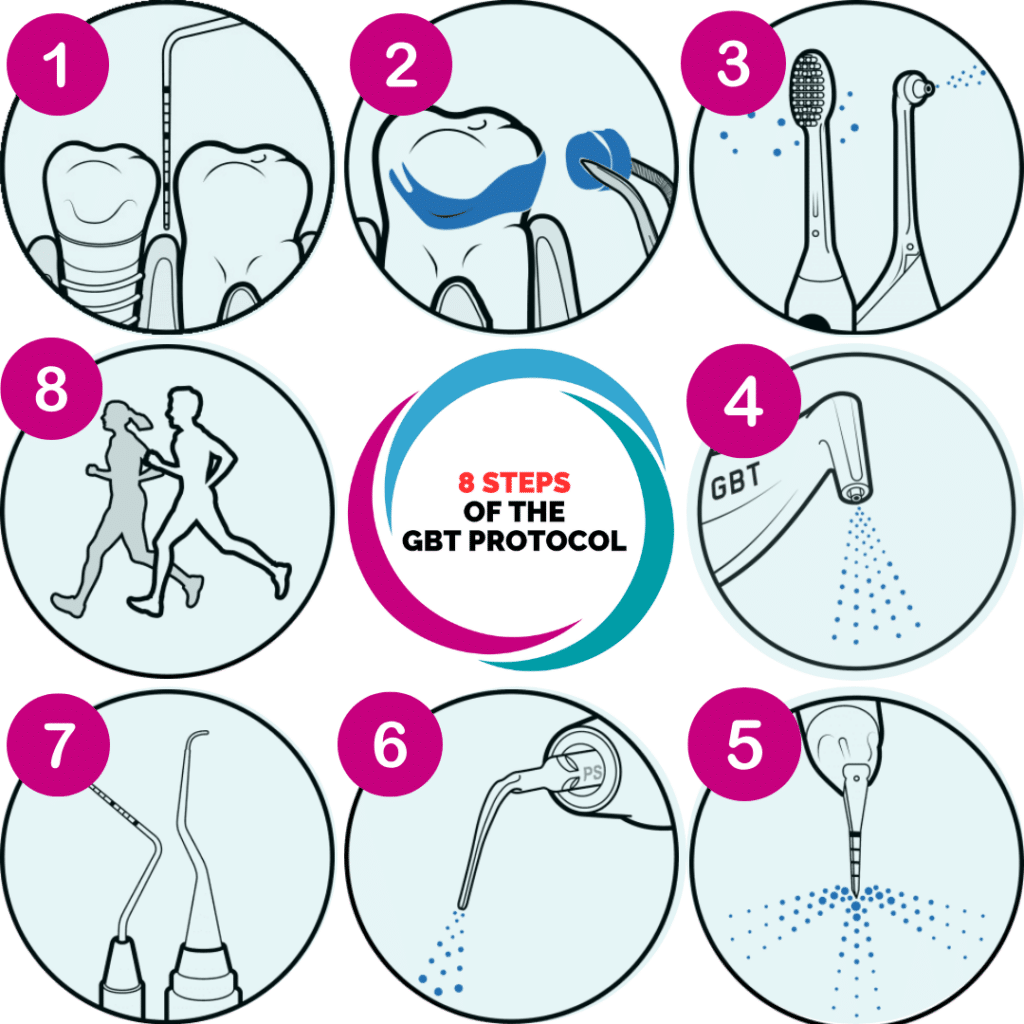 1

2

3

8

8 STEPS OF THE GBT PROTOCOL

4

GBT

7

6

PS

5